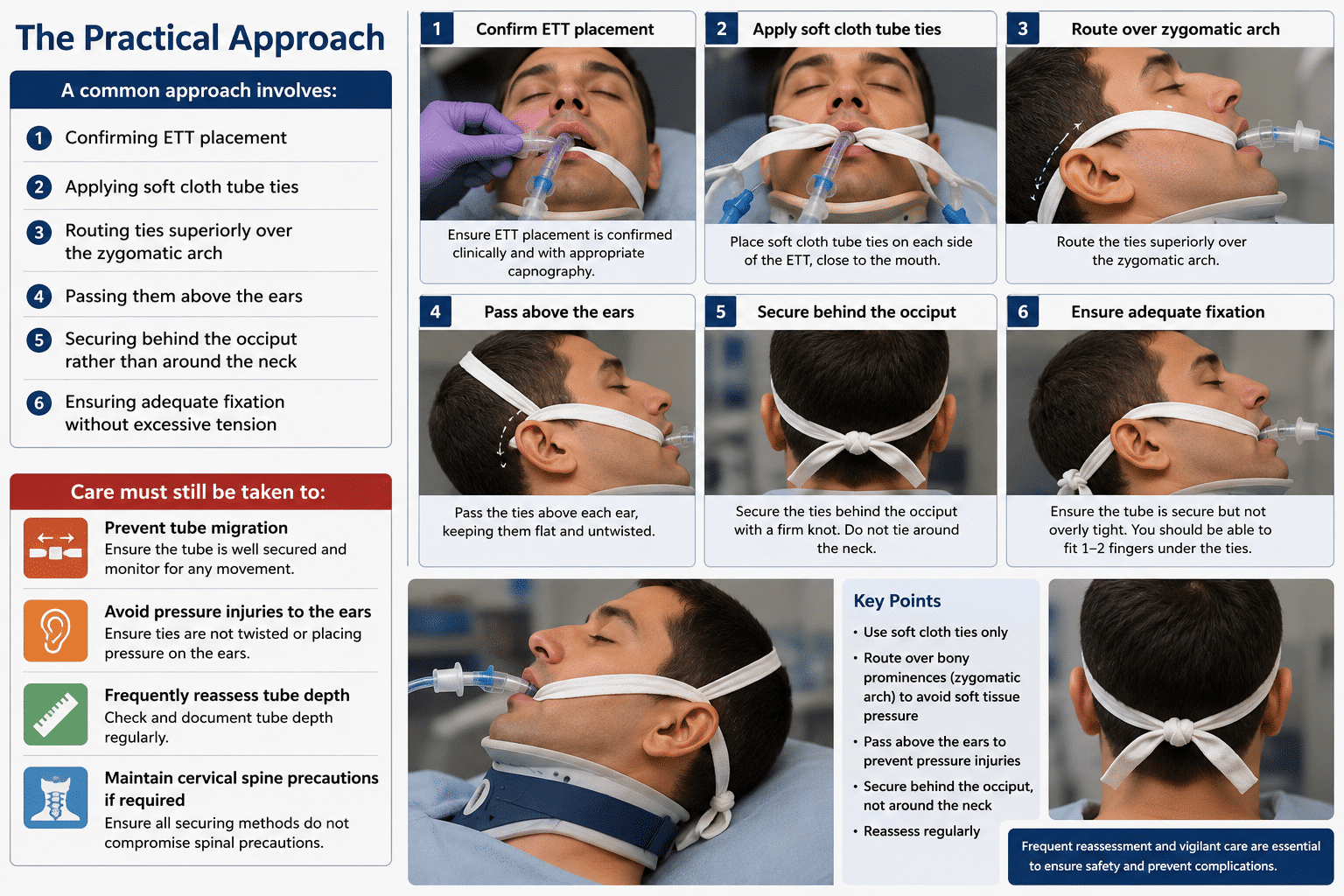 The Practical Approach

A common approach involves:

1 Confirming ETT placement

2 Applying soft cloth tube ties

3 Routing ties superiorly over the zygomatic arch

4 Passing them above the ears

5 Securing behind the occiput rather than around the neck

6 Ensuring adequate fixation without excessive tension

Care must still be taken to:

Prevent tube migration
Ensure the tube is well secured and monitor for any movement.

Avoid pressure injuries to the ears
Ensure ties are not twisted or placing pressure on the ears.

Frequently reassess tube depth
Check and document tube depth regularly.

Maintain cervical spine precautions if required
Ensure all securing methods do not compromise spinal precautions.

1 Confirm ETT placement
Ensure ETT placement is confirmed clinically and with appropriate capnography.

2 Apply soft cloth tube ties
Place soft cloth tube ties on each side of the ETT, close to the mouth.

3 Route over zygomatic arch
Route the ties superiorly over the zygomatic arch.

4 Pass above the ears
Pass the ties above each ear, keeping them flat and untwisted.

5 Secure behind the occiput
Secure the ties behind the occiput with a firm knot. Do not tie around the neck.

6 Ensure adequate fixation
Ensure the tube is secure but not overly tight. You should be able to fit 1–2 fingers under the ties.

Key Points
• Use soft cloth ties only
• Route over bony prominences (zygomatic arch) to avoid soft tissue pressure
• Pass above the ears to prevent pressure injuries
• Secure behind the occiput, not around the neck
• Reassess regularly

Frequent reassessment and vigilant care are essential to ensure safety and prevent complications.