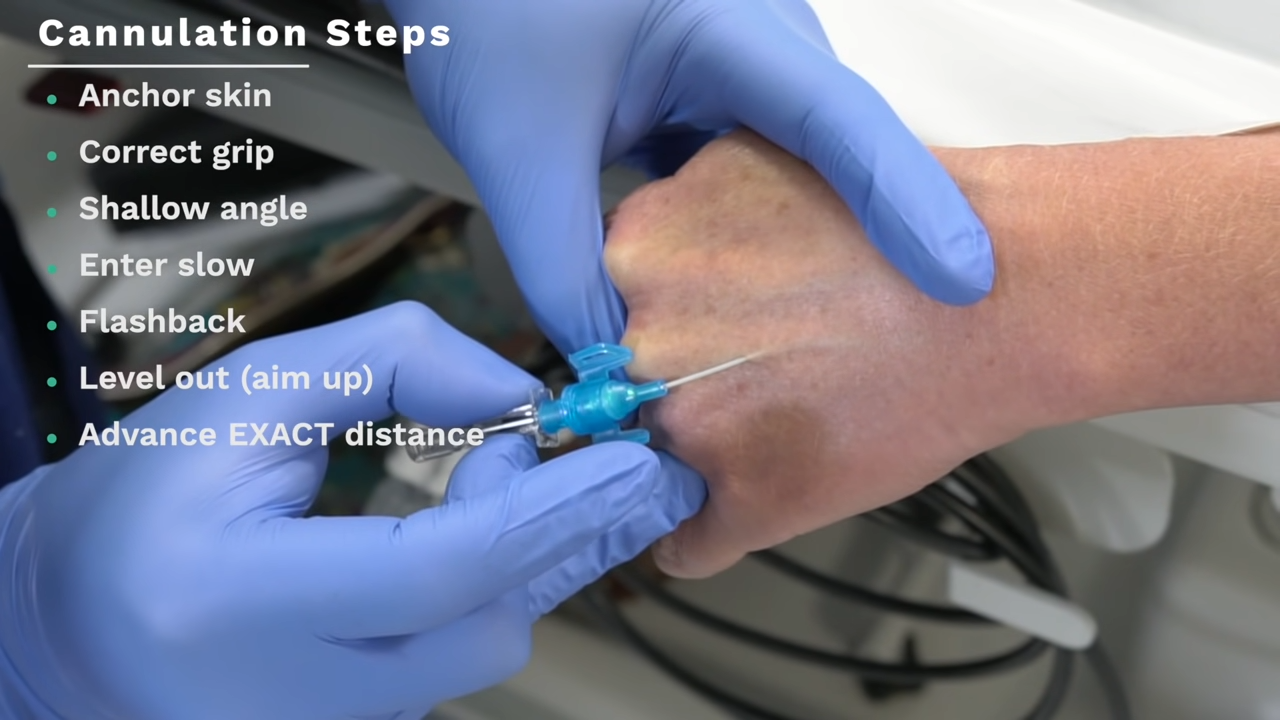 Cannulation Steps

- Anchor skin
- Correct grip
- Shallow angle
- Enter slow
- Flashback
- Level out (aim up)
- Advance EXACT distance