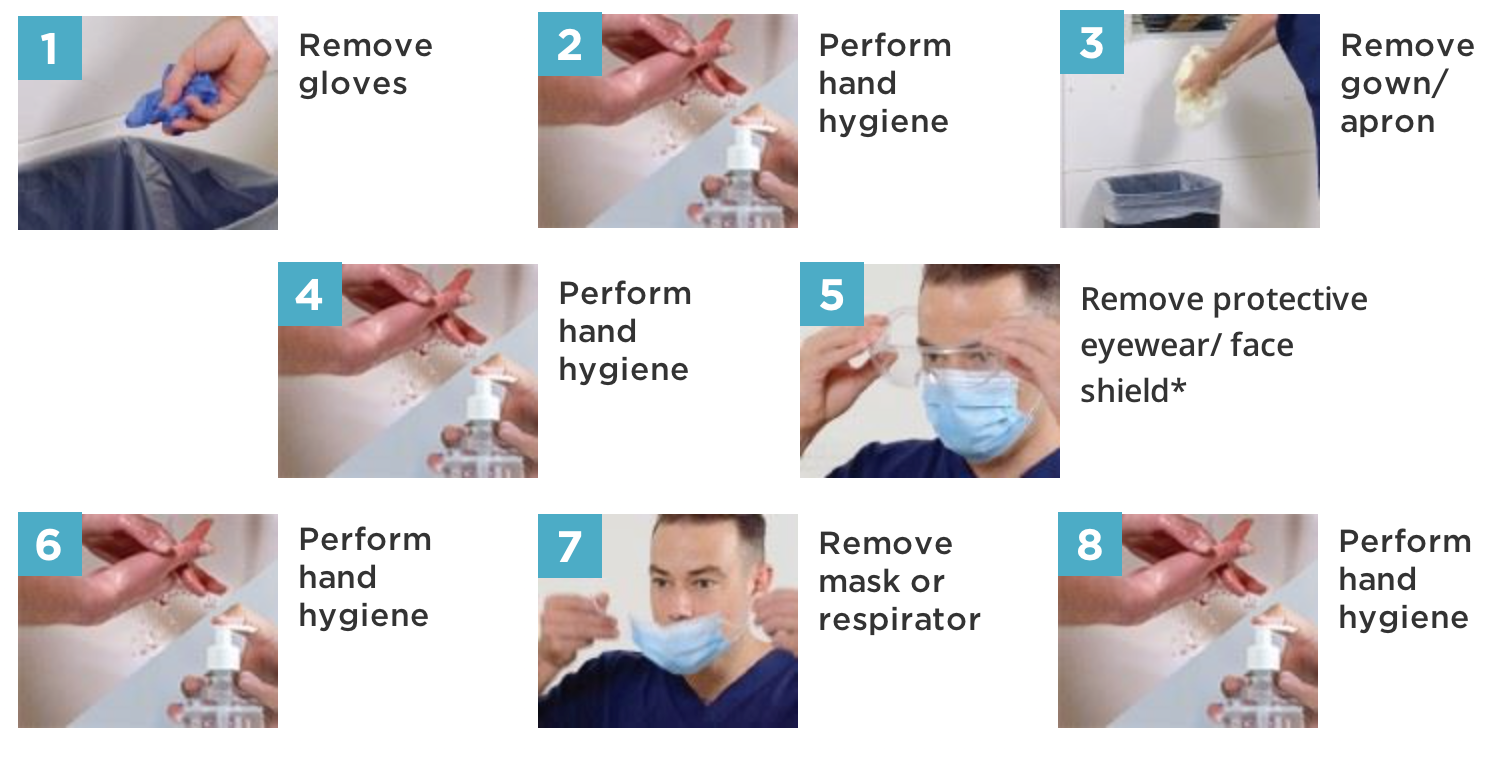 1 Remove gloves

2 Perform hand hygiene

3 Remove gown/ apron

4 Perform hand hygiene

5 Remove protective eyewear/ face shield*

6 Perform hand hygiene

7 Remove mask or respirator

8 Perform hand hygiene